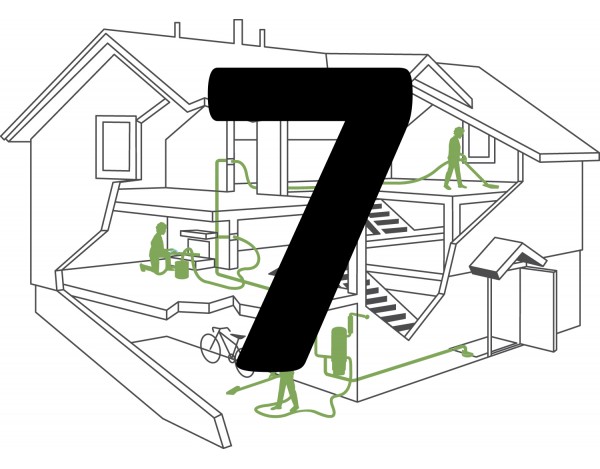 7